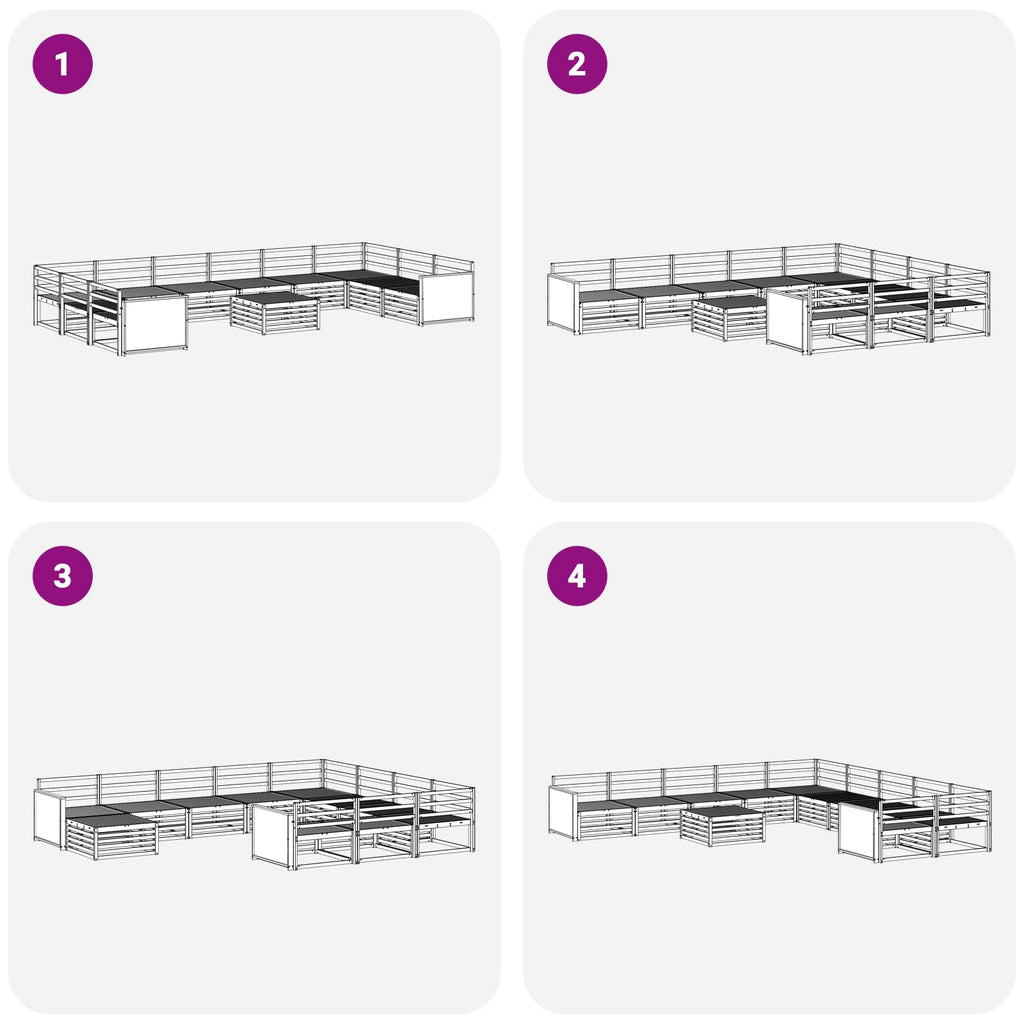 1

2

3

4